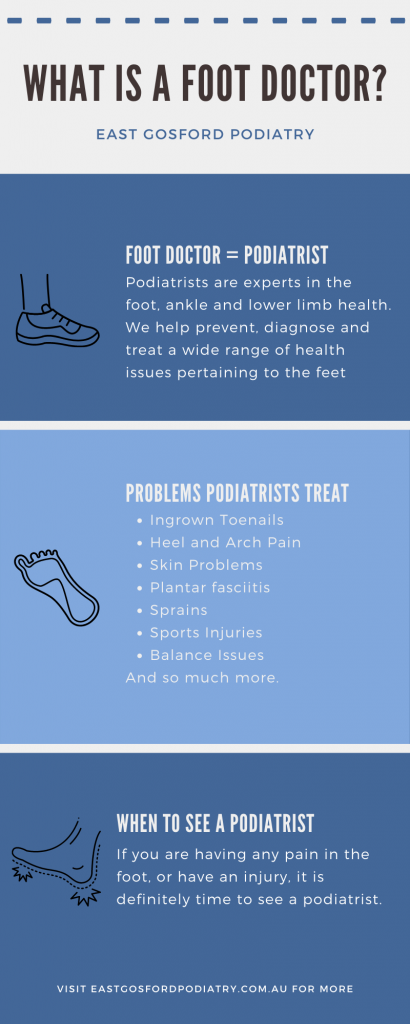 WHAT IS A FOOT DOCTOR?

EAST GOSFORD PODIATRY

FOOT DOCTOR = PODIATRIST

Podiatrists are experts in the foot, ankle and lower limb health. We help prevent, diagnose and treat a wide range of health issues pertaining to the feet

PROBLEMS PODIATRISTS TREAT

- Ingrown Toenails
- Heel and Arch Pain
- Skin Problems
- Plantar fasciitis
- Sprains
- Sports Injuries
- Balance Issues

And so much more.

WHEN TO SEE A PODIATRIST

If you are having any pain in the foot, or have an injury, it is definitely time to see a podiatrist.

VISIT EASTGOSFORDPODIATRY.COM.AU FOR MORE