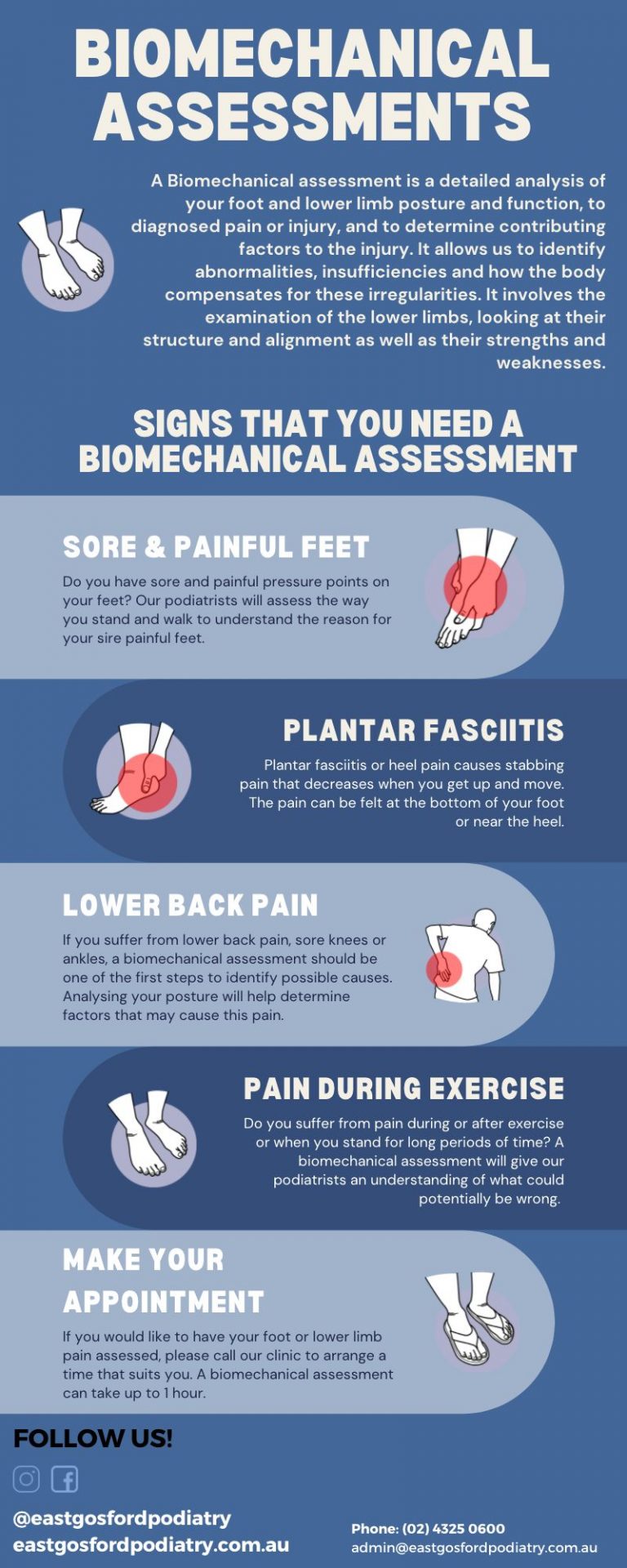 BIOMECHANICAL ASSESSMENTS

A Biomechanical assessment is a detailed analysis of your foot and lower limb posture and function, to diagnosed pain or injury, and to determine contributing factors to the injury. It allows us to identify abnormalities, insufficiencies and how the body compensates for these irregularities. It involves the examination of the lower limbs, looking at their structure and alignment as well as their strengths and weaknesses.

SIGNS THAT YOU NEED A BIOMECHANICAL ASSESSMENT

SORE & PAINFUL FEET

Do you have sore and painful pressure points on your feet? Our podiatrists will assess the way you stand and walk to understand the reason for your sire painful feet.

PLANTAR FASCIITIS

Plantar fasciitis or heel pain causes stabbing pain that decreases when you get up and move. The pain can be felt at the bottom of your foot or near the heel.

LOWER BACK PAIN

If you suffer from lower back pain, sore knees or ankles, a biomechanical assessment should be one of the first steps to identify possible causes. Analysing your posture will help determine factors that may cause this pain.

PAIN DURING EXERCISE

Do you suffer from pain during or after exercise or when you stand for long periods of time? A biomechanical assessment will give our podiatrists an understanding of what could potentially be wrong.

MAKE YOUR APPOINTMENT

If you would like to have your foot or lower limb pain assessed, please call our clinic to arrange a time that suits you. A biomechanical assessment can take up to 1 hour.

FOLLOW US!

@eastgosfordpodiatry
eastgosfordpodiatry.com.au

Phone: (02) 4325 0600
admin@eastgosfordpodiatry.com.au